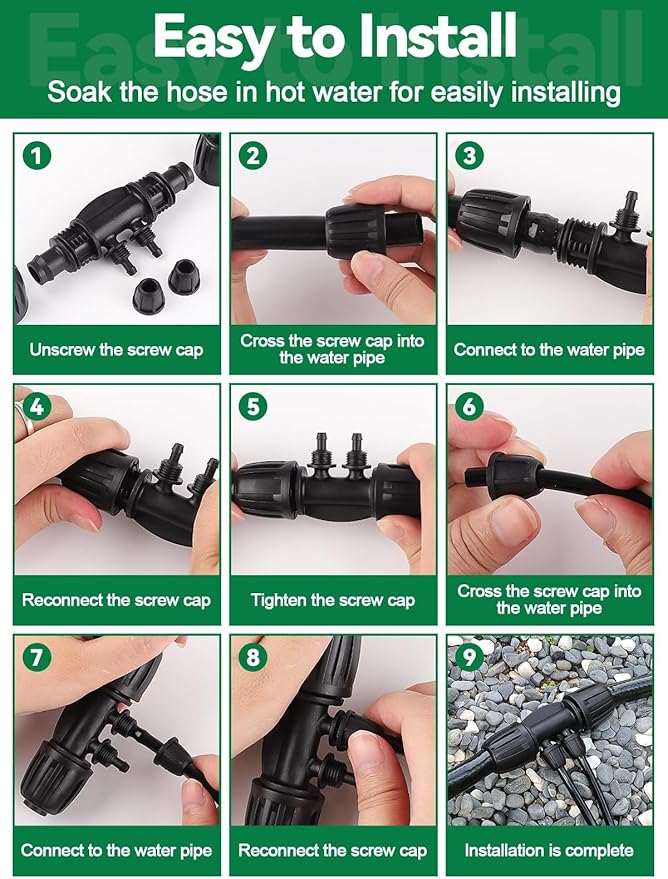 Easy to Install
Soak the hose in hot water for easily installing

1
Unscrew the screw cap

2
Cross the screw cap into the water pipe

3
Connect to the water pipe

4
Reconnect the screw cap

5
Tighten the screw cap

6
Cross the screw cap into the water pipe

7
Connect to the water pipe

8
Reconnect the screw cap

9
Installation is complete