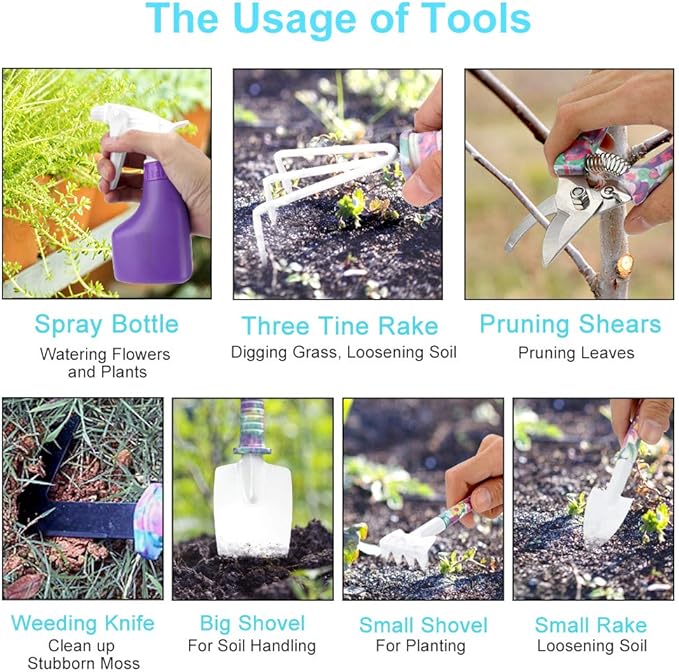 The Usage of Tools

Spray Bottle
Watering Flowers and Plants

Three Tine Rake
Digging Grass, Loosening Soil

Pruning Shears
Pruning Leaves

Weeding Knife
Clean up Stubborn Moss

Big Shovel
For Soil Handling

Small Shovel
For Planting

Small Rake
Loosening Soil