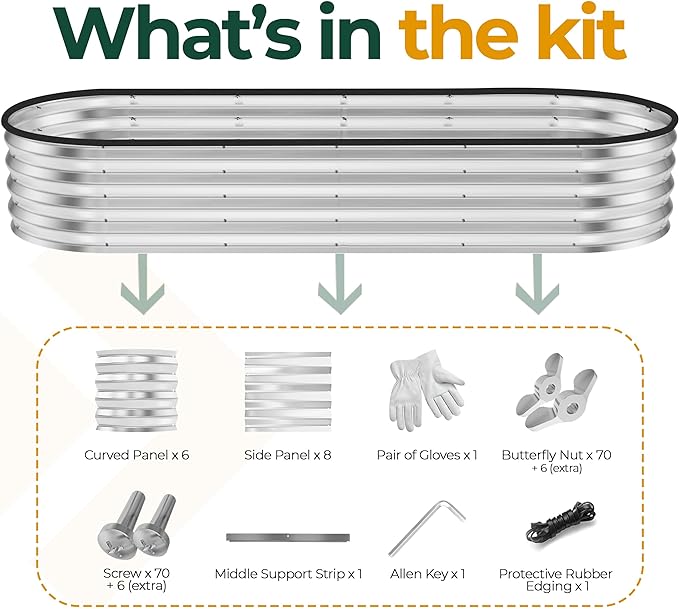 What's in the kit

Curved Panel x 6

Side Panel x 8

Pair of Gloves x 1

Butterfly Nut x 70 + 6 (extra)

Screw x 70 + 6 (extra)

Middle Support Strip x 1

Allen Key x 1

Protective Rubber Edging x 1