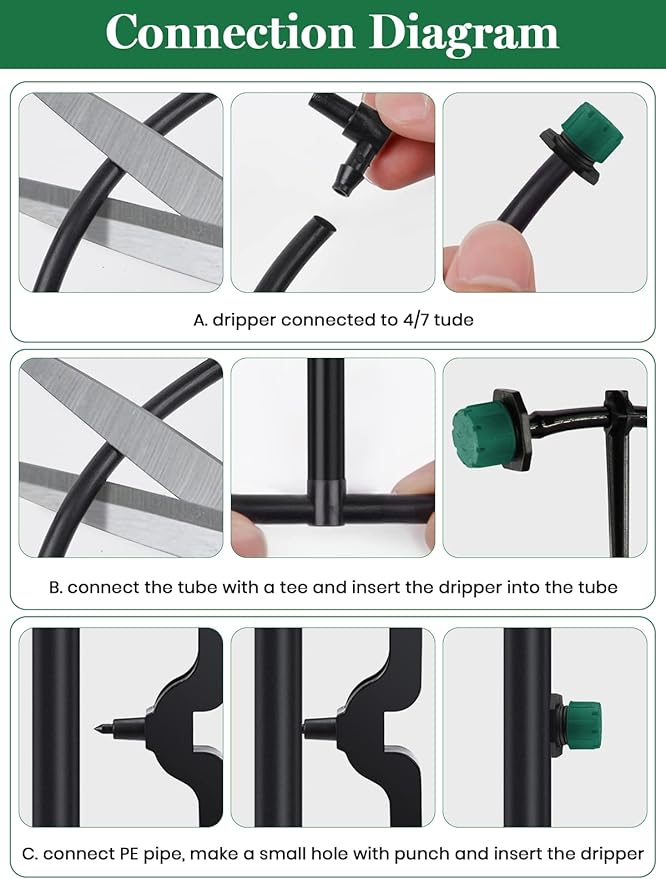 Connection Diagram

A. dripper connected to 4/7 tude

B. connect the tube with a tee and insert the dripper into the tube

C. connect PE pipe, make a small hole with punch and insert the dripper