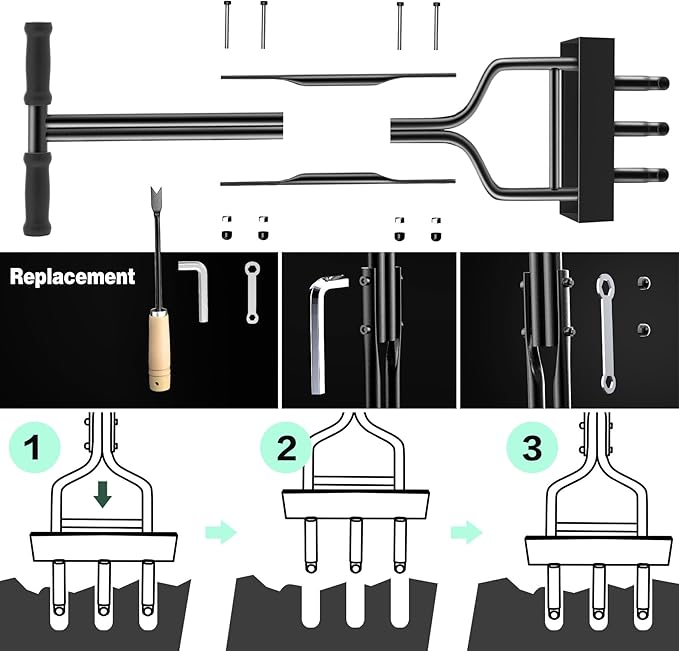 Replacement

1

2

3