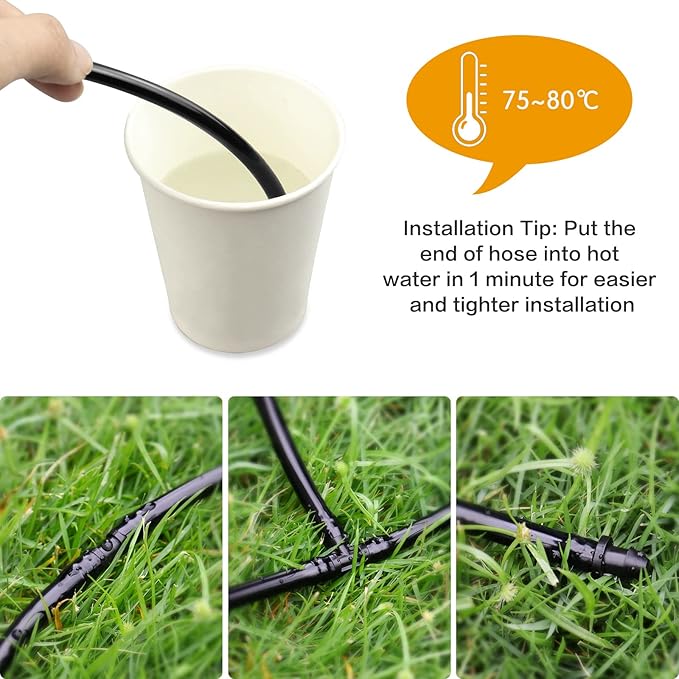 75~80℃

Installation Tip: Put the end of hose into hot water in 1 minute for easier and tighter installation