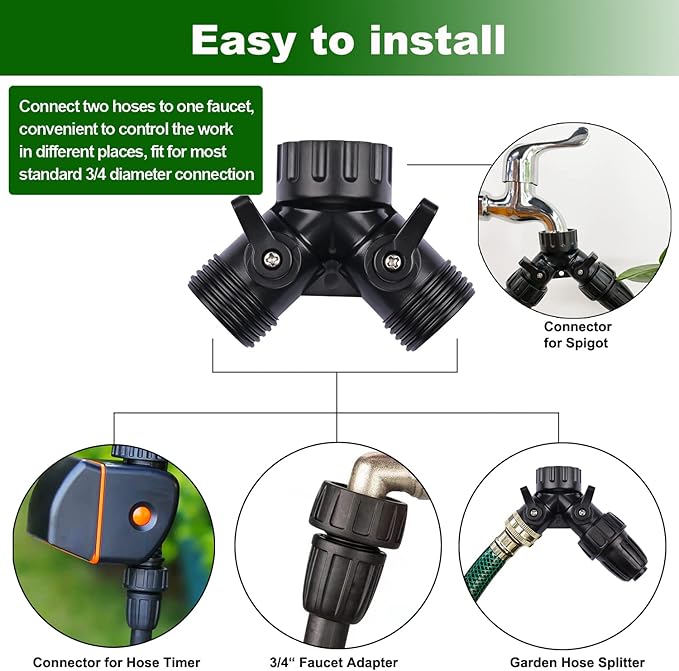 Easy to install

Connect two hoses to one faucet, convenient to control the work in different places, fit for most standard 3/4 diameter connection

Connector for Spigot

Connector for Hose Timer

3/4“ Faucet Adapter

Garden Hose Splitter