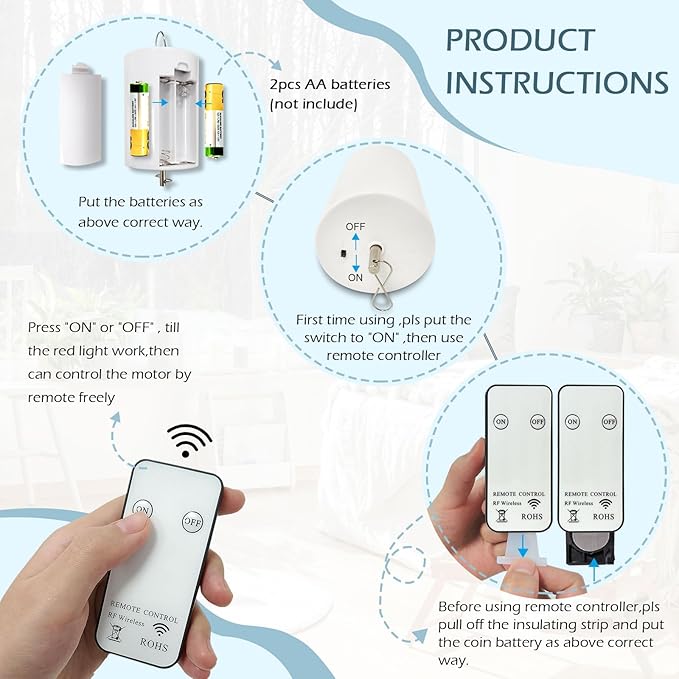 PRODUCT INSTRUCTIONS

2pcs AA batteries (not include)

Put the batteries as above correct way.

OFF

ON

First time using ,pls put the switch to "ON" ,then use remote controller

Press "ON" or "OFF" , till the red light work,then can control the motor by remote freely

ON OFF

REMOTE CONTROL
RF Wireless
ROHS

ON OFF

REMOTE CONTROL
RF Wireless
ROHS

ON OFF

REMOTE CONTROL
RF Wireless
ROHS

Before using remote controller,pls pull off the insulating strip and put the coin battery as above correct way.