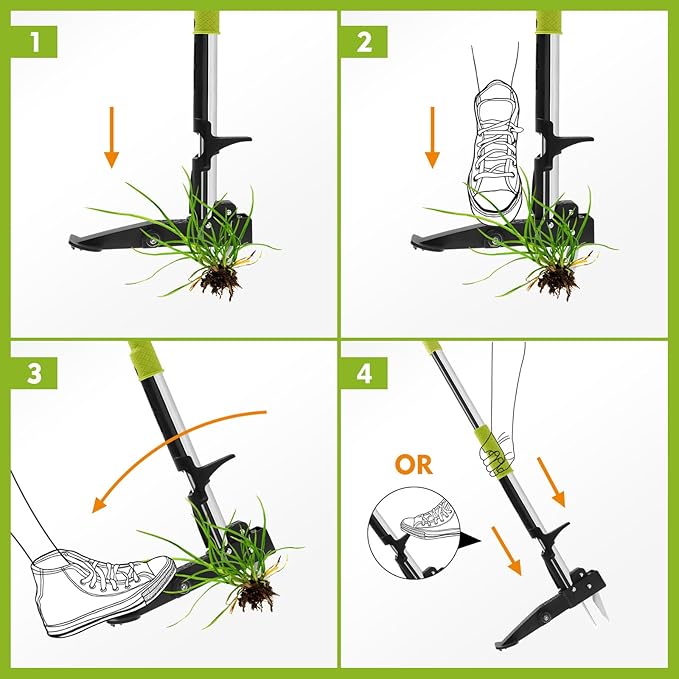 1

2

3

4

OR