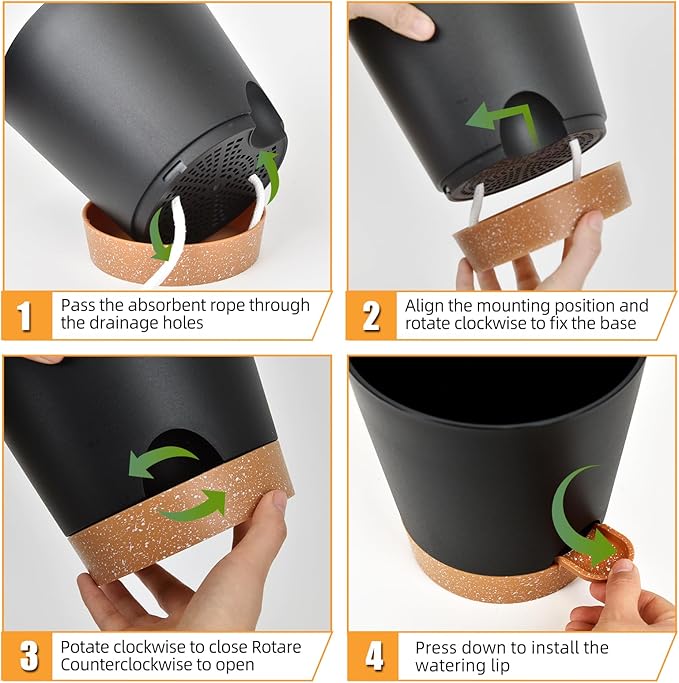 1
Pass the absorbent rope through the drainage holes

2
Align the mounting position and rotate clockwise to fix the base

3
Potate clockwise to close Rotare Counterclockwise to open

4
Press down to install the watering lip