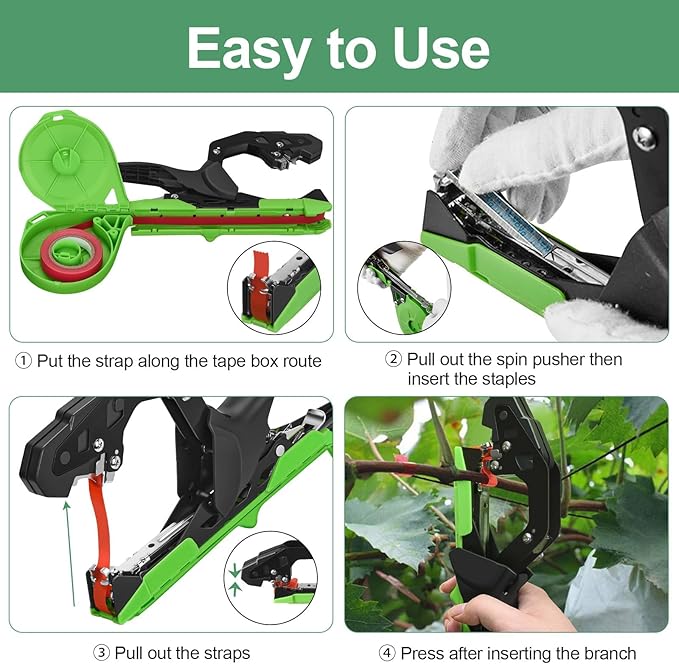 Easy to Use

① Put the strap along the tape box route

② Pull out the spin pusher then insert the staples

③ Pull out the straps

④ Press after inserting the branch