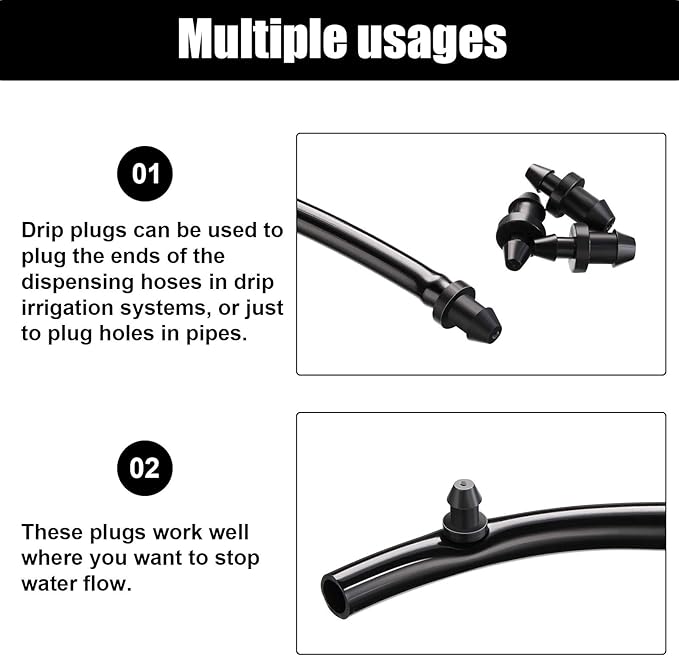 Multiple usages

01

Drip plugs can be used to plug the ends of the dispensing hoses in drip irrigation systems, or just to plug holes in pipes.

02

These plugs work well where you want to stop water flow.