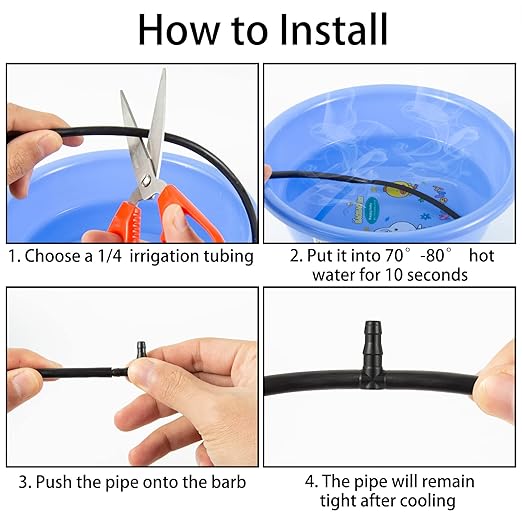 How to Install

1. Choose a 1/4 irrigation tubing

2. Put it into 70° -80° hot water for 10 seconds

3. Push the pipe onto the barb

4. The pipe will remain tight after cooling