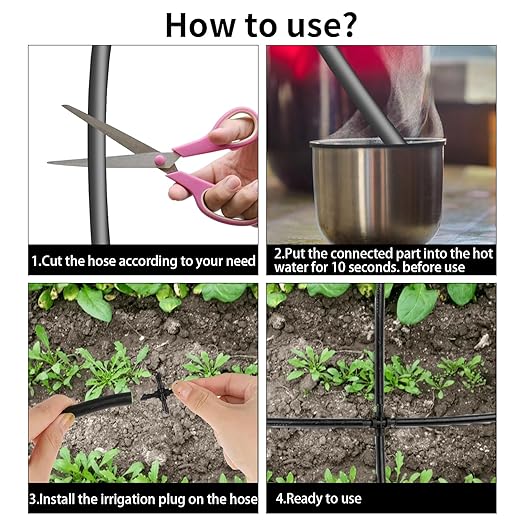 How to use?

1.Cut the hose according to your need

2.Put the connected part into the hot water for 10 seconds. before use

3.Install the irrigation plug on the hose

4.Ready to use