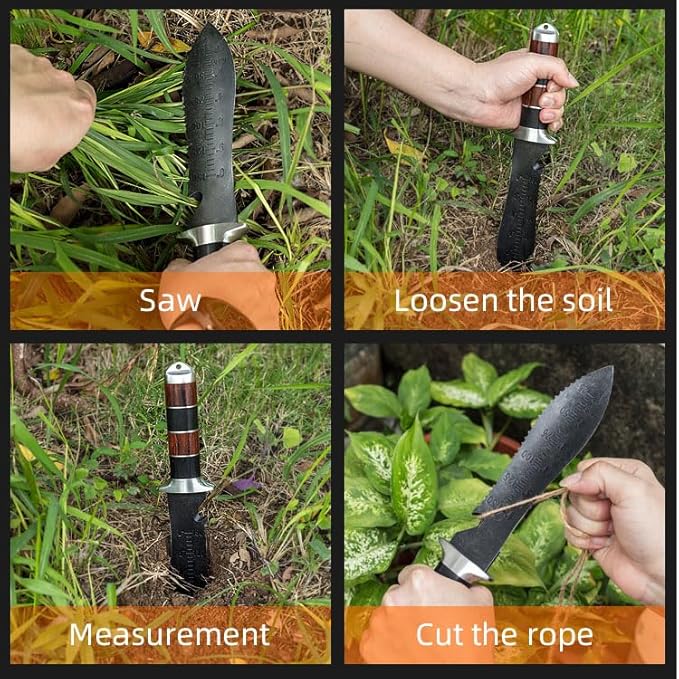 Saw

Loosen the soil

Measurement

Cut the rope