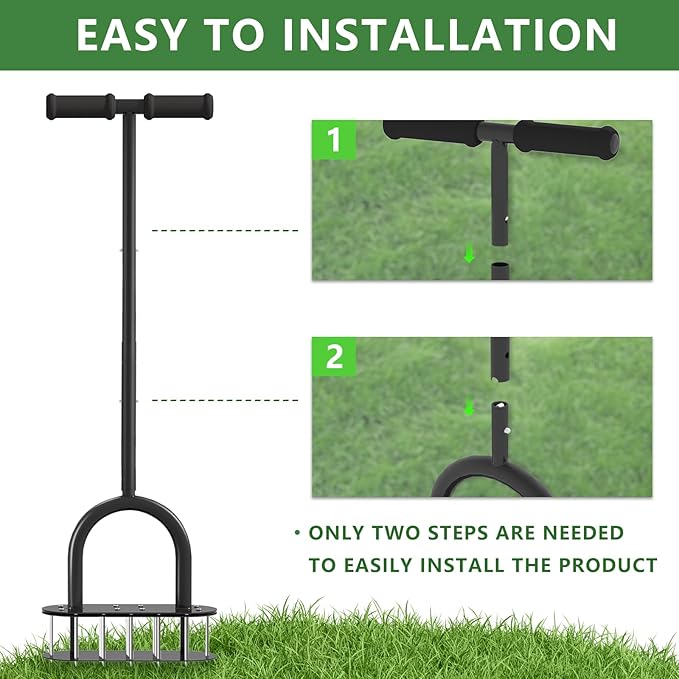 EASY TO INSTALLATION

1

2

• ONLY TWO STEPS ARE NEEDED TO EASILY INSTALL THE PRODUCT