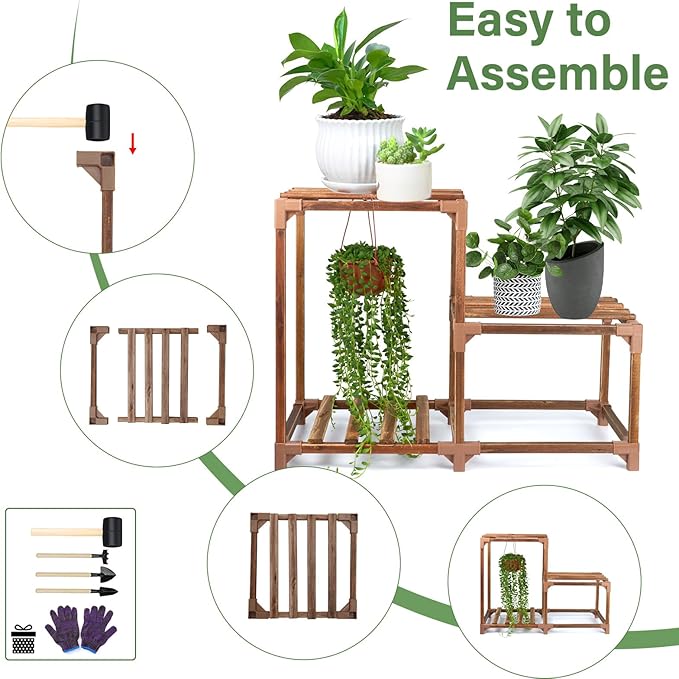 Easy to Assemble