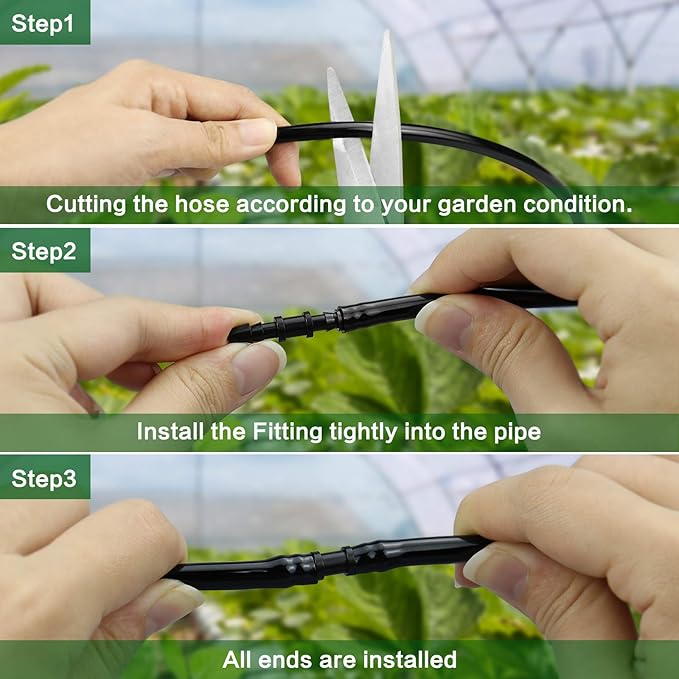 Step1

Cutting the hose according to your garden condition.

Step2

Install the Fitting tightly into the pipe

Step3

All ends are installed