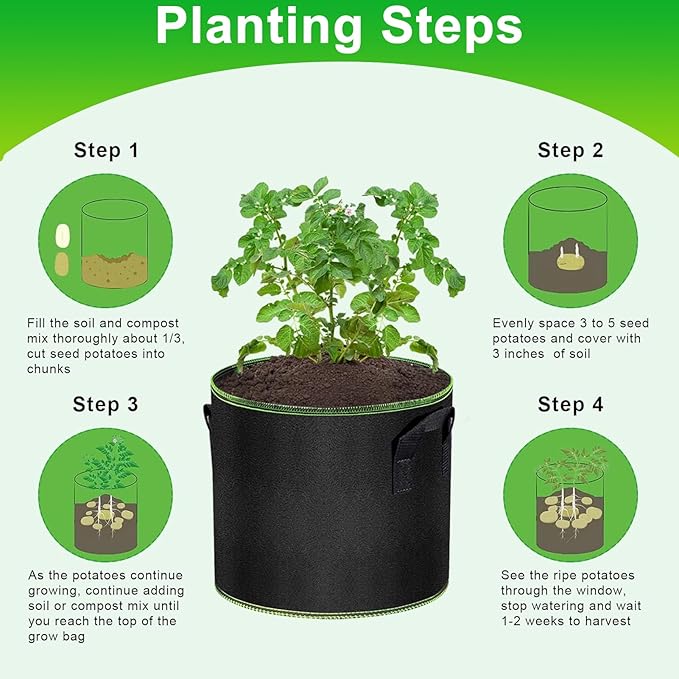 Planting Steps

Step 1

Fill the soil and compost mix thoroughly about 1/3, cut seed potatoes into chunks

Step 2

Evenly space 3 to 5 seed potatoes and cover with 3 inches of soil

Step 3

As the potatoes continue growing, continue adding soil or compost mix until you reach the top of the grow bag

Step 4

See the ripe potatoes through the window, stop watering and wait 1-2 weeks to harvest