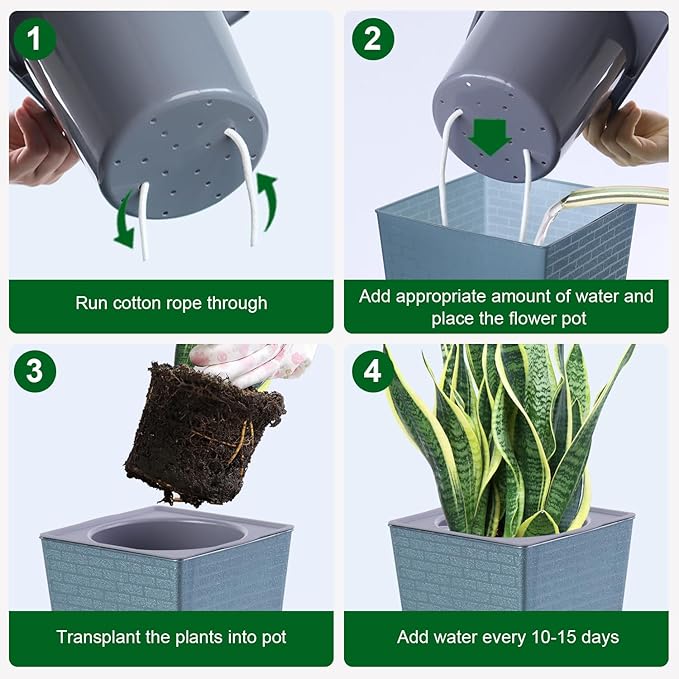 1

Run cotton rope through

2

Add appropriate amount of water and place the flower pot

3

Transplant the plants into pot

4

Add water every 10-15 days