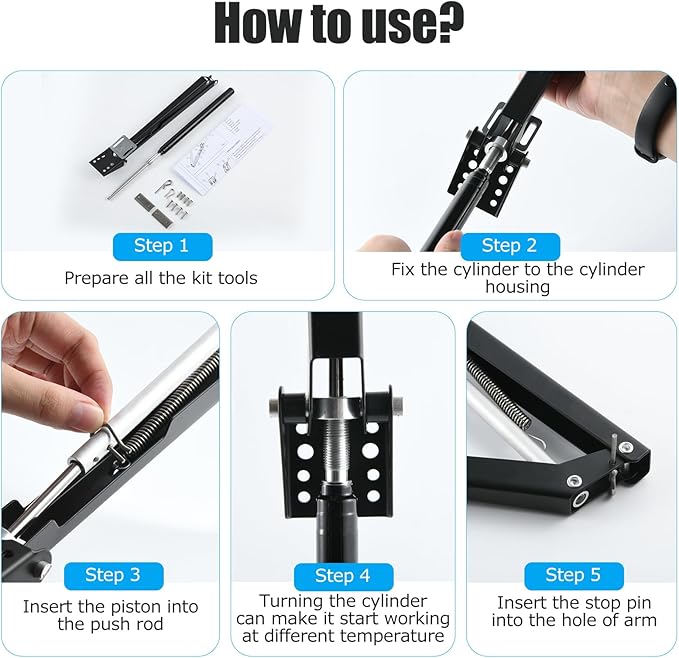 How to use?

Step 1
Prepare all the kit tools

Step 2
Fix the cylinder to the cylinder housing

Step 3
Insert the piston into the push rod

Step 4
Turning the cylinder can make it start working at different temperature

Step 5
Insert the stop pin into the hole of arm