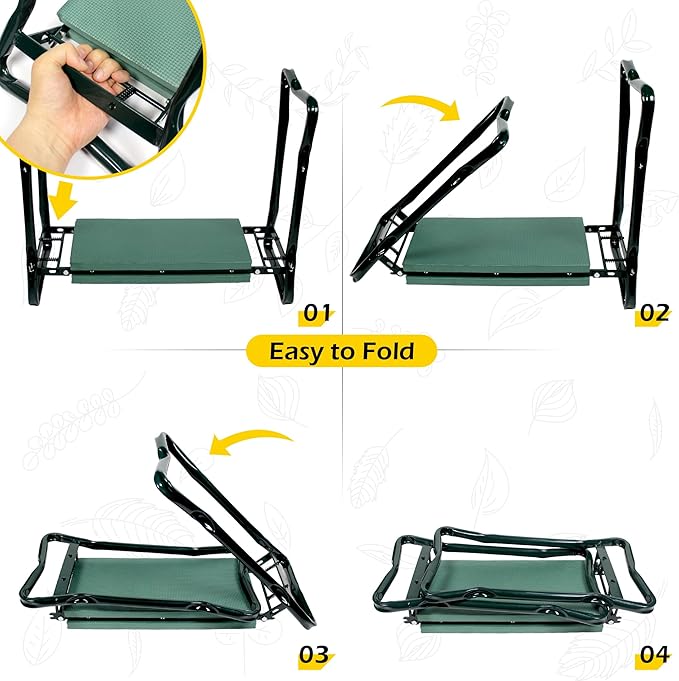 01

02

Easy to Fold

03

04