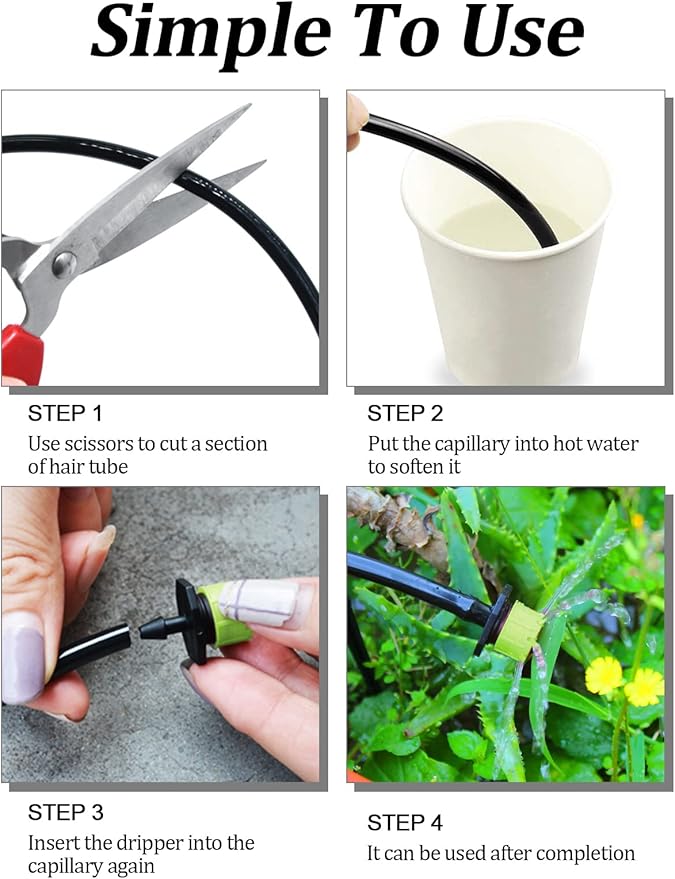 Simple To Use

STEP 1
Use scissors to cut a section of hair tube

STEP 2
Put the capillary into hot water to soften it

STEP 3
Insert the dripper into the capillary again

STEP 4
It can be used after completion