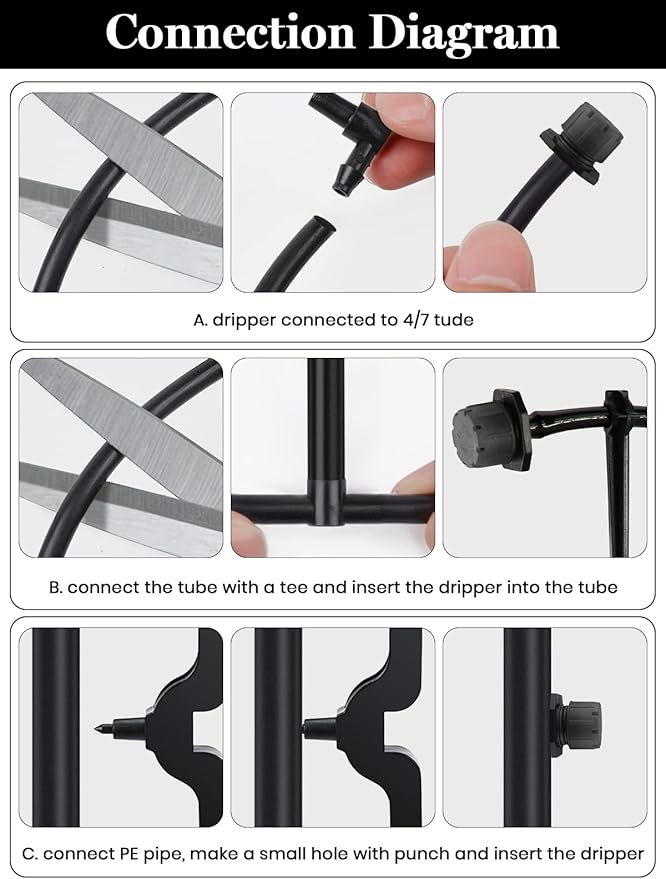 Connection Diagram

A. dripper connected to 4/7 tude

B. connect the tube with a tee and insert the dripper into the tube

C. connect PE pipe, make a small hole with punch and insert the dripper