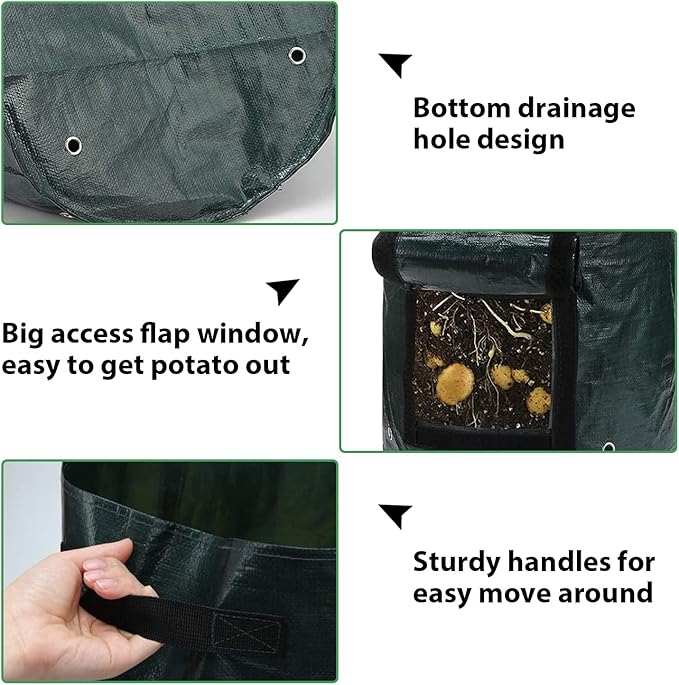 Bottom drainage hole design

Big access flap window, easy to get potato out

Sturdy handles for easy move around