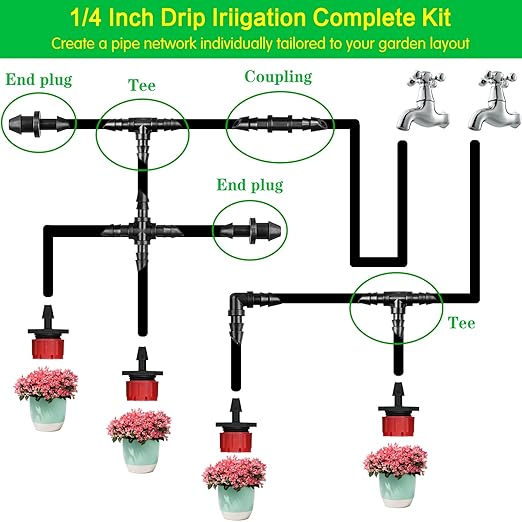 1/4 Inch Drip Iriigation Complete Kit
Create a pipe network individually tailored to your garden layout

End plug
Tee
Coupling
End plug
Tee