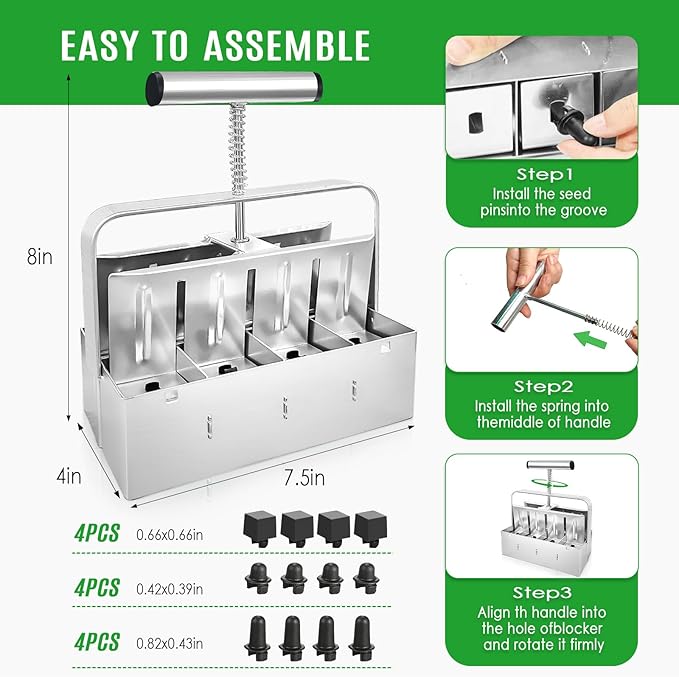 EASY TO ASSEMBLE

8in

4in

7.5in

4PCS 0.66x0.66in

4PCS 0.42x0.39in

4PCS 0.82x0.43in

Step1
Install the seed pinsinto the groove

Step2
Install the spring into themiddle of handle

Step3
Align th handle into the hole ofblocker and rotate it firmly