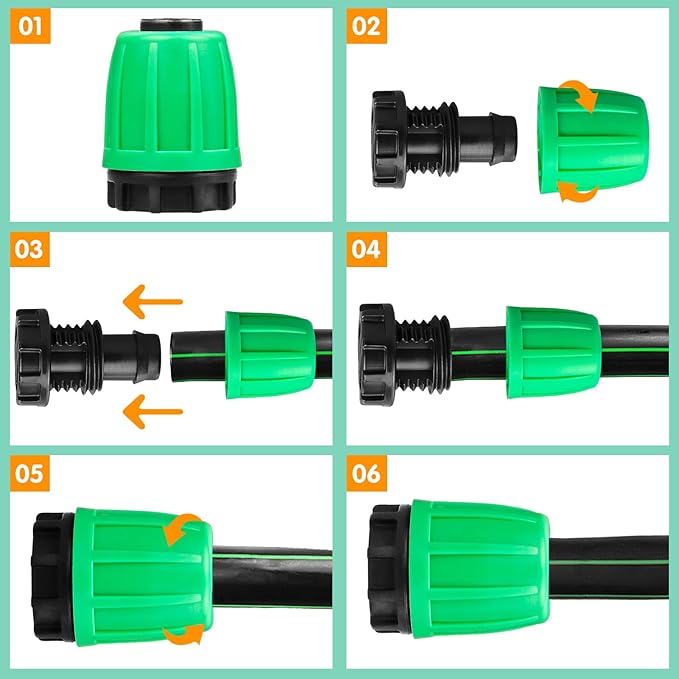 01

02

03

04

05

06