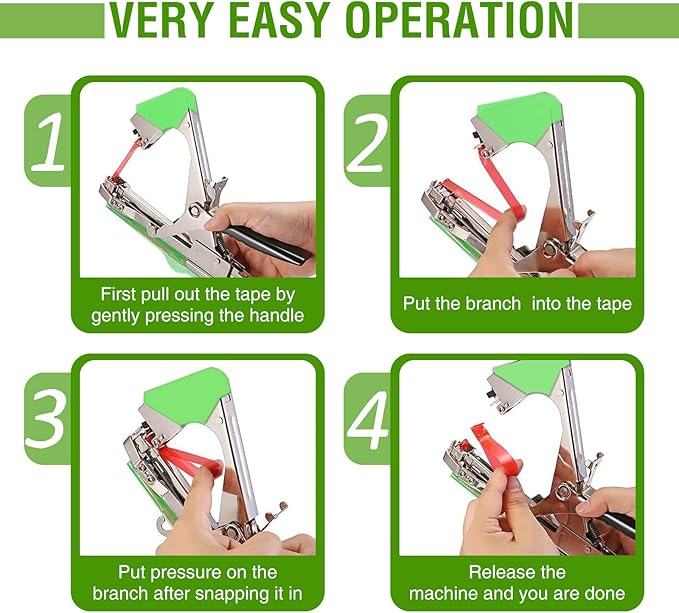 VERY EASY OPERATION

1

First pull out the tape by gently pressing the handle

2

Put the branch  into the tape

3

Put pressure on the branch after snapping it in

4

Release the machine and you are done