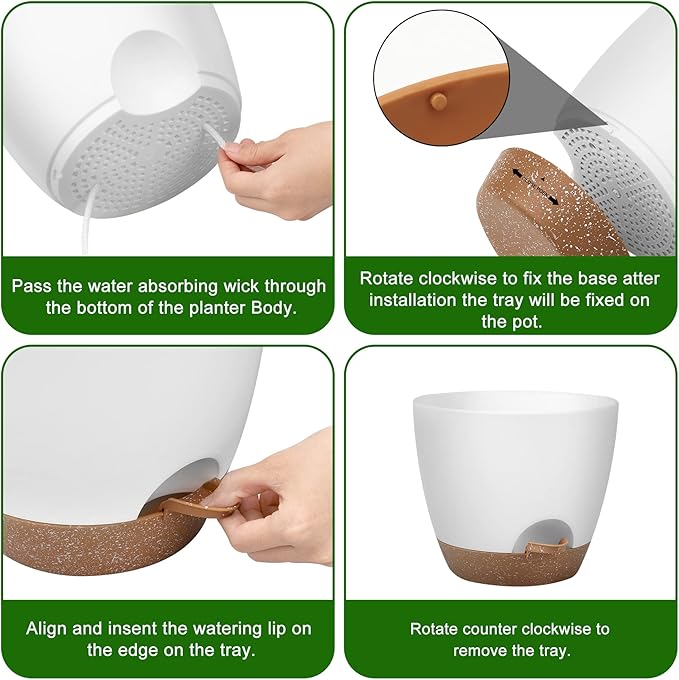 Pass the water absorbing wick through the bottom of the planter Body.

Rotate clockwise to fix the base atter installation the tray will be fixed on the pot.

Align and insent the watering lip on the edge on the tray.

Rotate counter clockwise to remove the tray.