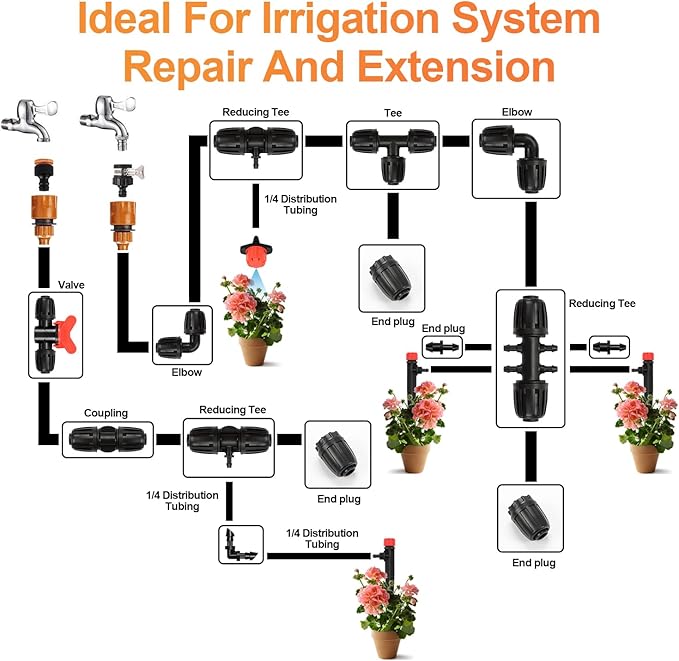 Ideal For Irrigation System Repair And Extension

Reducing Tee

Tee

Elbow

1/4 Distribution Tubing

Valve

End plug

Reducing Tee

End plug

Elbow

Coupling

Reducing Tee

End plug

1/4 Distribution Tubing

1/4 Distribution Tubing

End plug