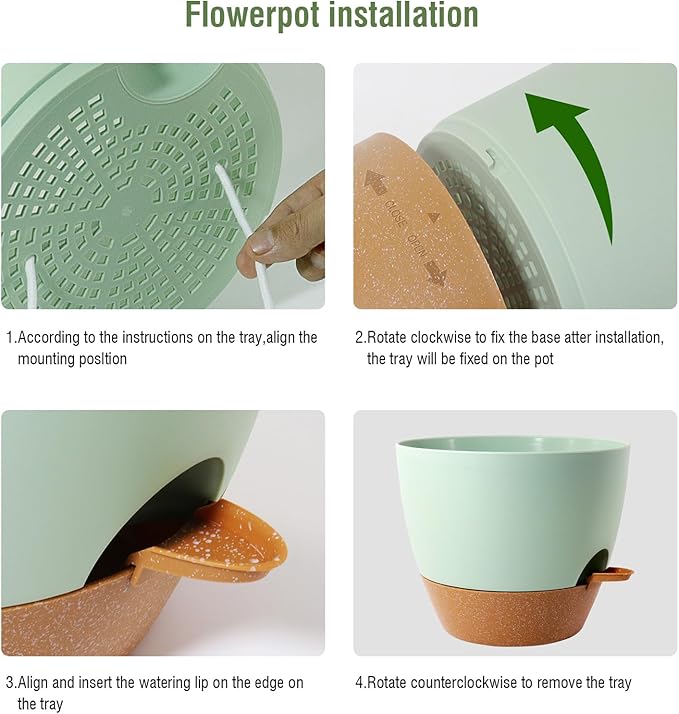 Flowerpot installation

CLOSE
OPEN

1.According to the instructions on the tray,align the mounting posltion

2.Rotate clockwise to fix the base atter installation, the tray will be fixed on the pot

3.Align and insert the watering lip on the edge on the tray

4.Rotate counterclockwise to remove the tray