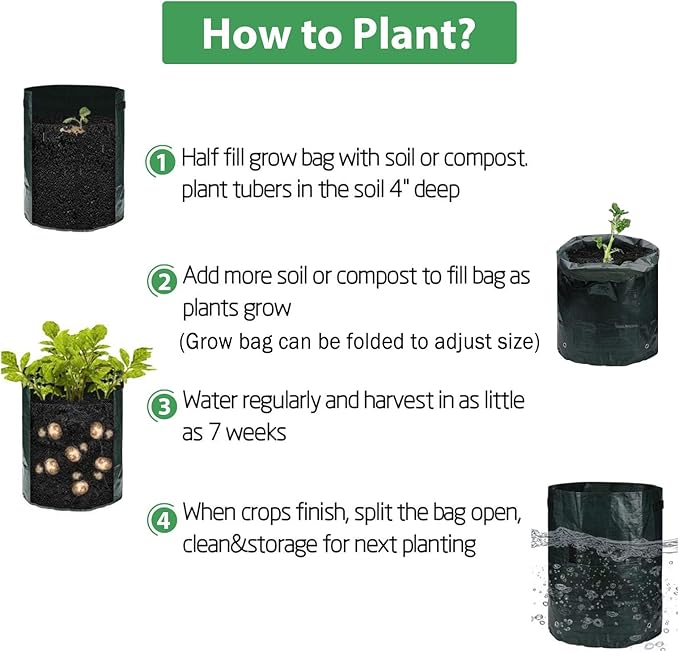 How to Plant?

1 Half fill grow bag with soil or compost. plant tubers in the soil 4" deep

2 Add more soil or compost to fill bag as plants grow
(Grow bag can be folded to adjust size)

3 Water regularly and harvest in as little as 7 weeks

4 When crops finish, split the bag open, clean&storage for next planting