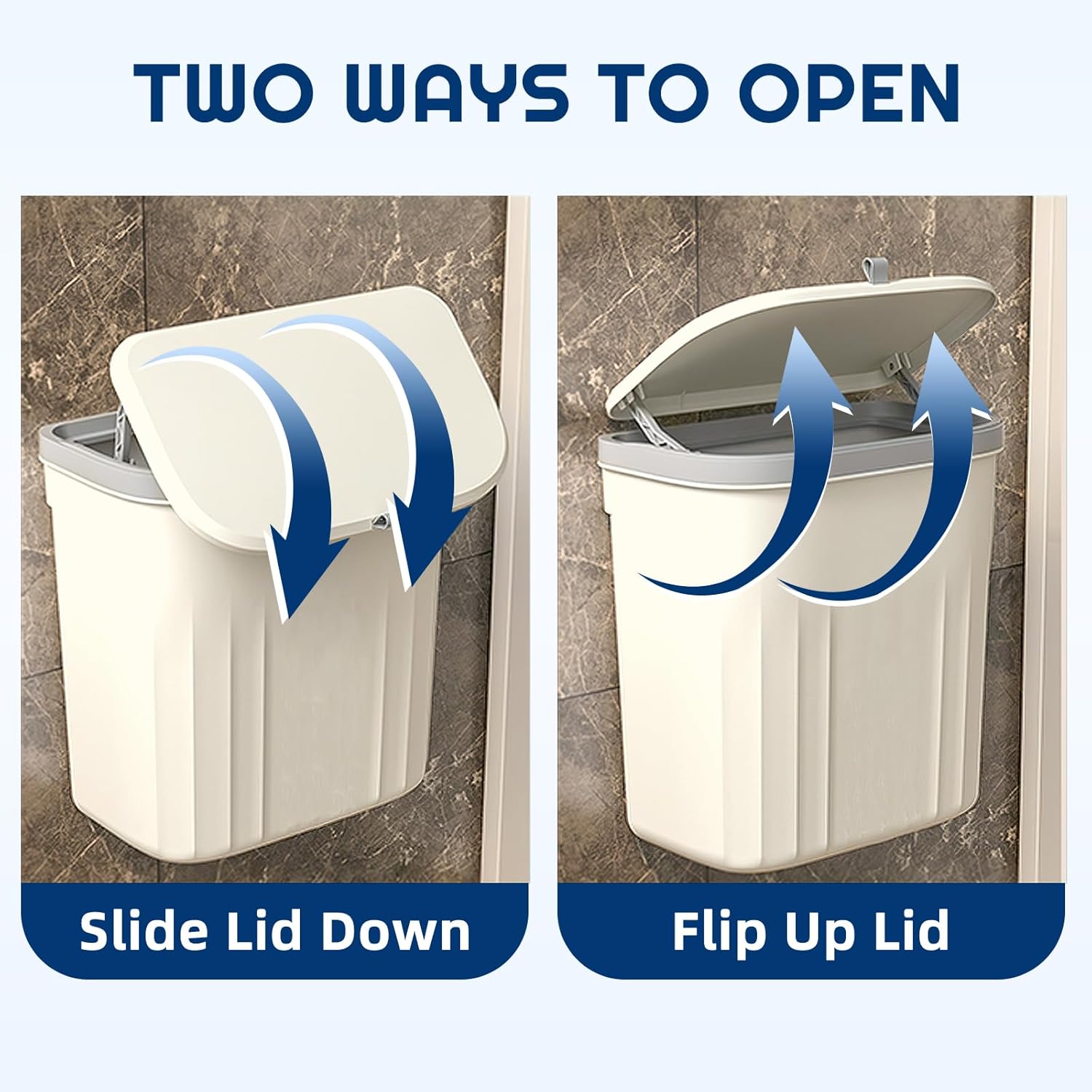 TWO WAYS TO OPEN

Slide Lid Down

Flip Up Lid