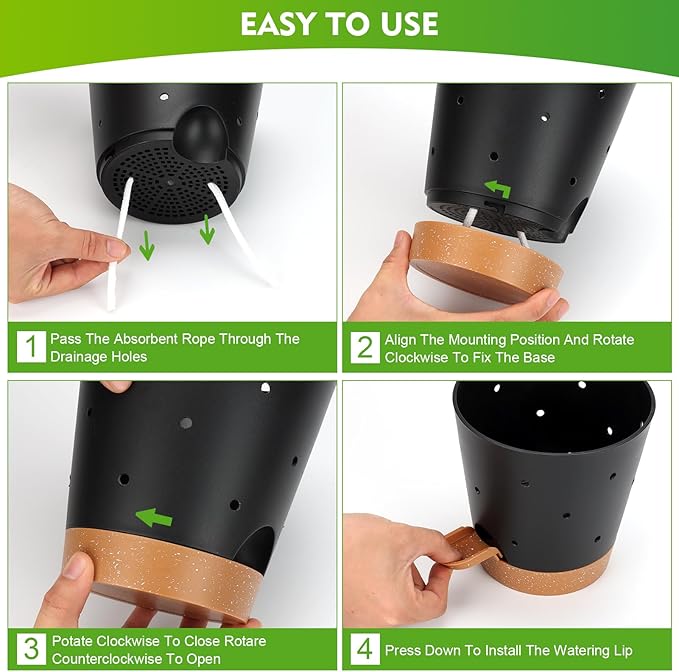 EASY TO USE

1 Pass The Absorbent Rope Through The Drainage Holes

2 Align The Mounting Position And Rotate Clockwise To Fix The Base

3 Potate Clockwise To Close Rotare Counterclockwise To Open

4 Press Down To Install The Watering Lip