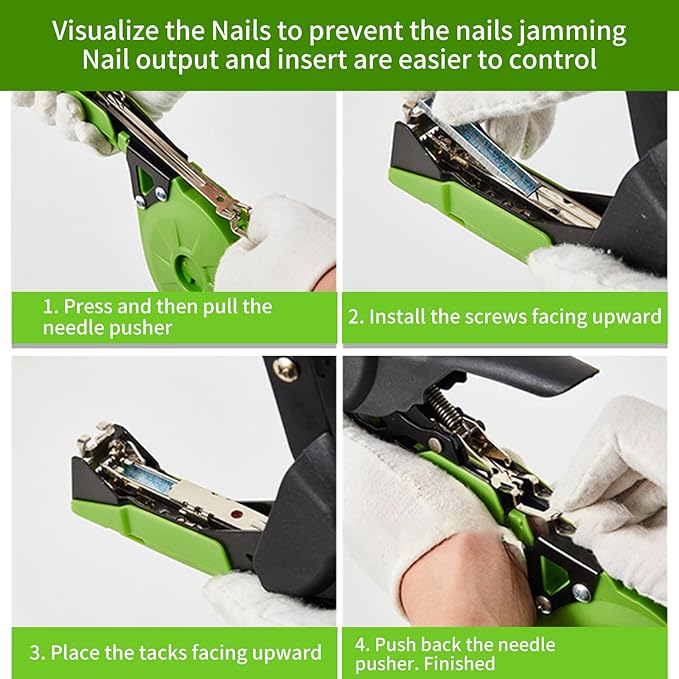 Visualize the Nails to prevent the nails jamming
Nail output and insert are easier to control

1. Press and then pull the needle pusher

2. Install the screws facing upward

3. Place the tacks facing upward

4. Push back the needle pusher. Finished