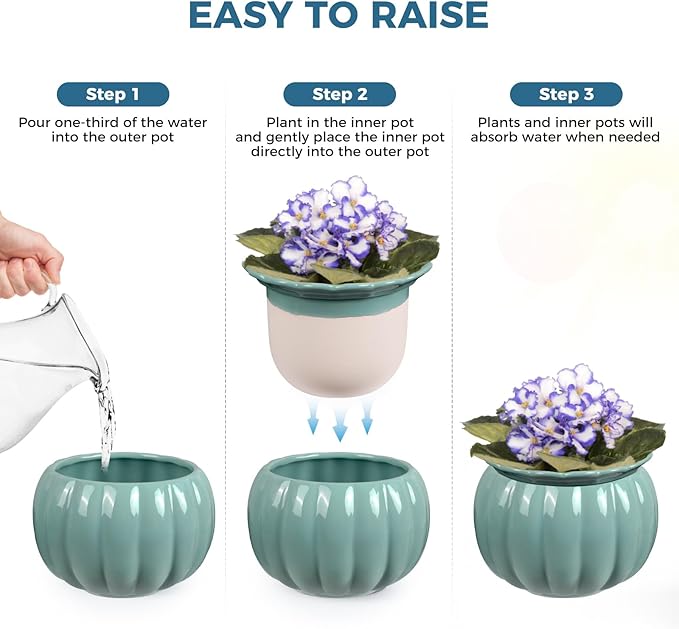 EASY TO RAISE

Step 1
Pour one-third of the water into the outer pot

Step 2
Plant in the inner pot and gently place the inner pot directly into the outer pot

Step 3
Plants and inner pots will absorb water when needed