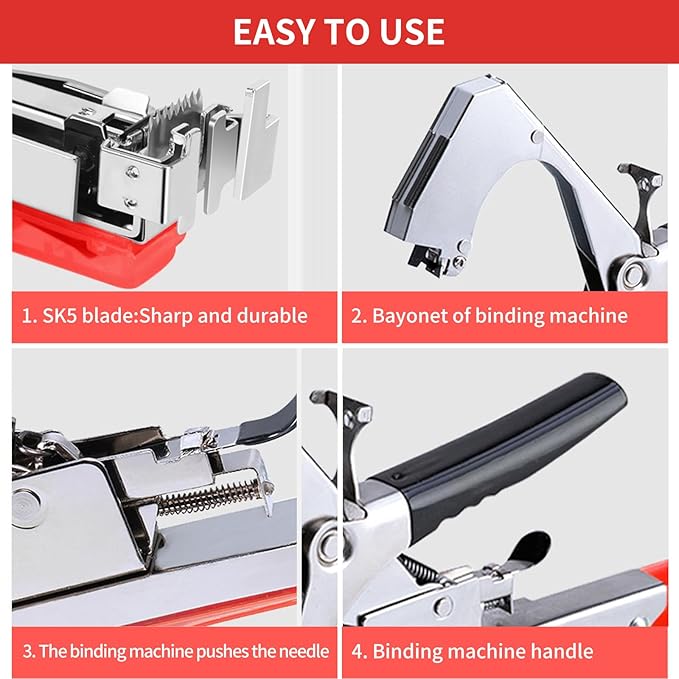 EASY TO USE

1. SK5 blade:Sharp and durable

2. Bayonet of binding machine

3. The binding machine pushes the needle

4. Binding machine handle