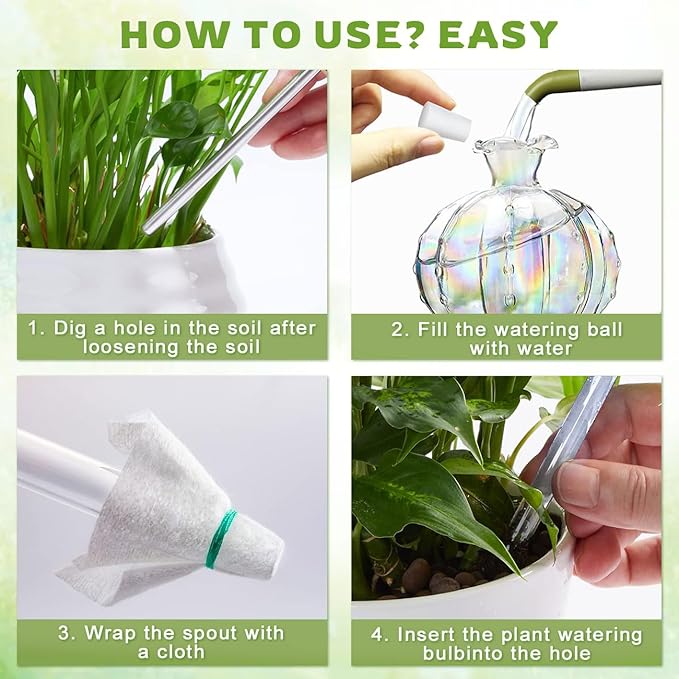 HOW TO USE? EASY

1. Dig a hole in the soil after loosening the soil

2. Fill the watering ball with water

3. Wrap the spout with a cloth

4. Insert the plant watering bulbinto the hole