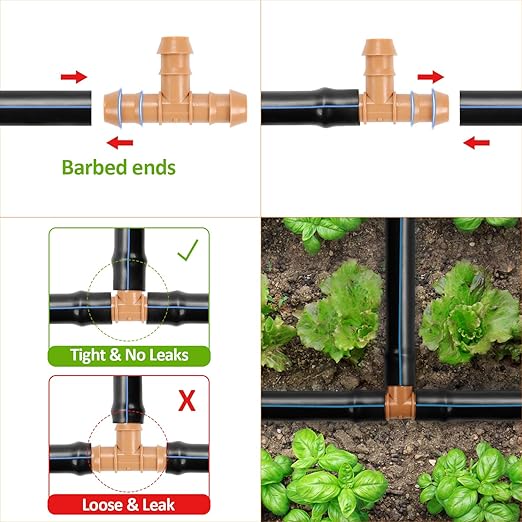 Barbed ends

Tight & No Leaks

X

Loose & Leak