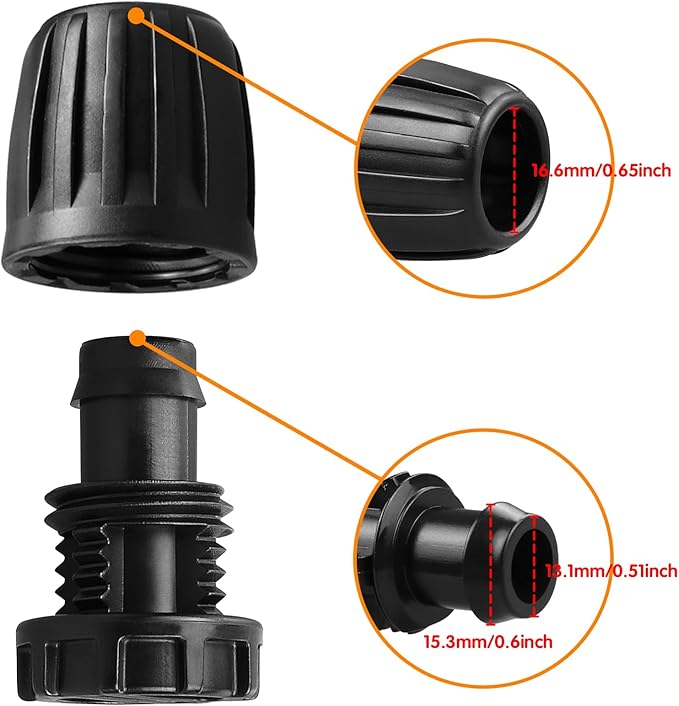 16.6mm/0.65inch

13.1mm/0.51inch

15.3mm/0.6inch