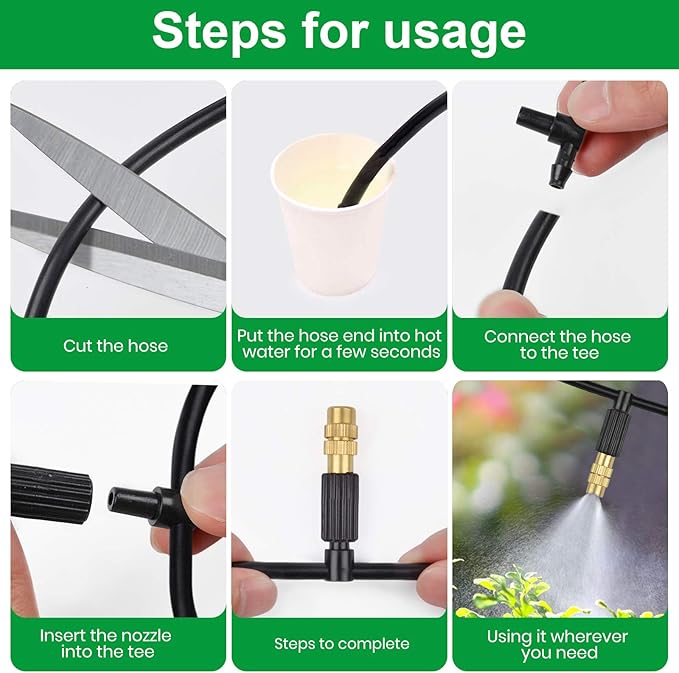 Steps for usage

Cut the hose

Put the hose end into hot water for a few seconds

Connect the hose to the tee

Insert the nozzle into the tee

Steps to complete

Using it wherever you need