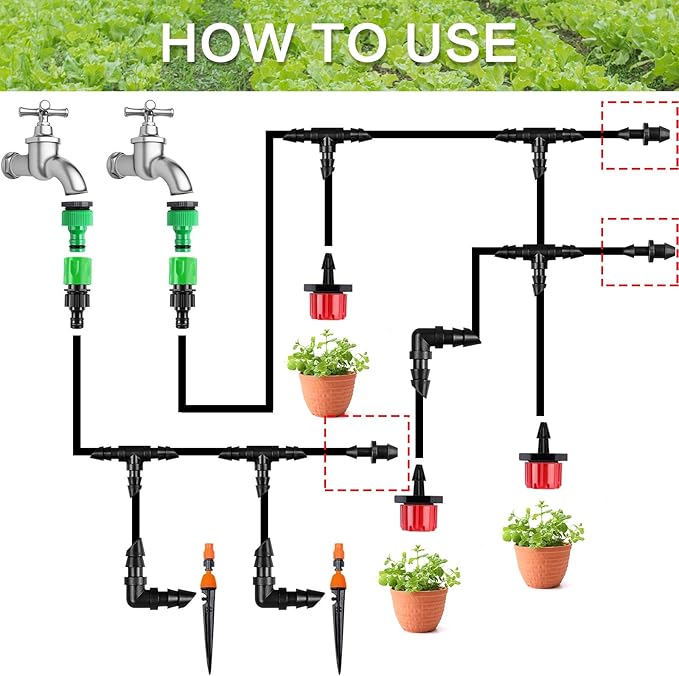 HOW TO USE