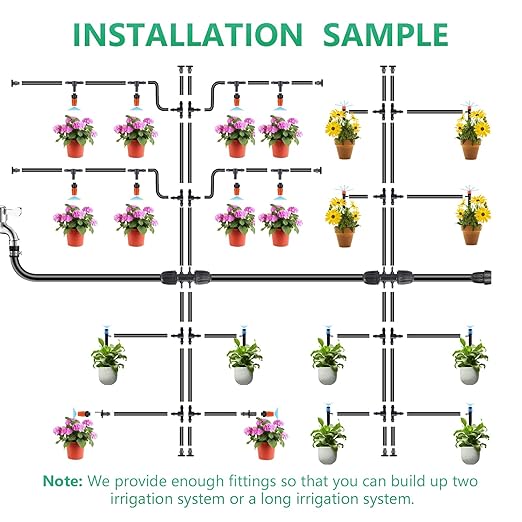 INSTALLATION SAMPLE

Note: We provide enough fittings so that you can build up two irrigation system or a long irrigation system.