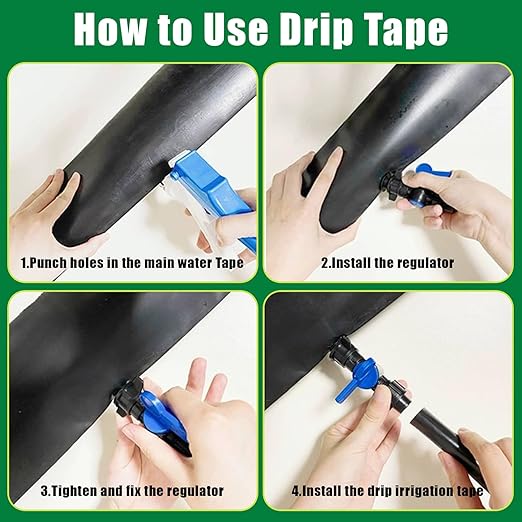 How to Use Drip Tape

1.Punch holes in the main water Tape

2.Install the regulator

3.Tighten and fix the regulator

4.Install the drip irrigation tape