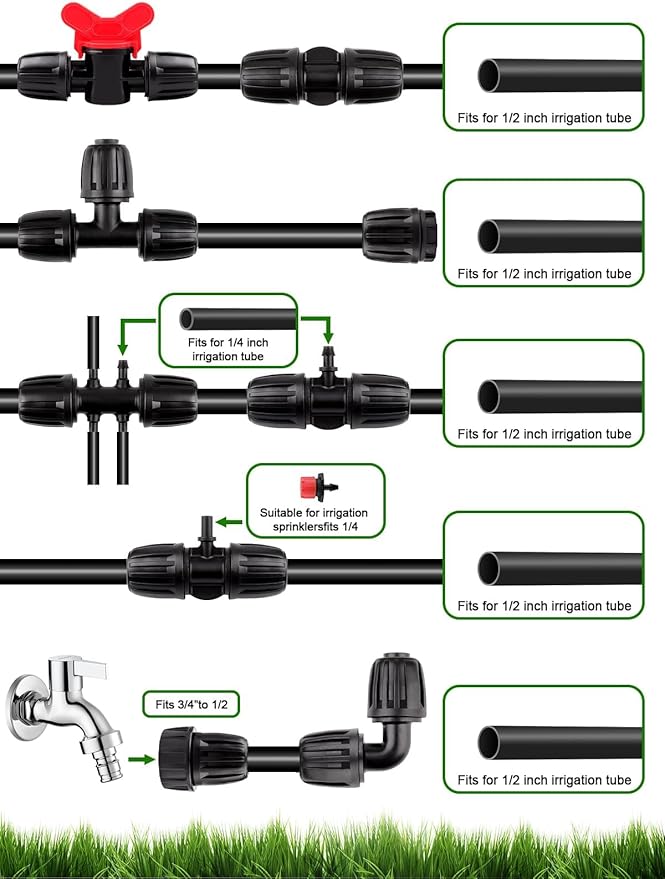 Fits for 1/2 inch irrigation tube

Fits for 1/2 inch irrigation tube

Fits for 1/4 inch irrigation tube

Fits for 1/2 inch irrigation tube

Suitable for irrigation sprinklersfits 1/4

Fits for 1/2 inch irrigation tube

Fits 3/4"to 1/2

Fits for 1/2 inch irrigation tube