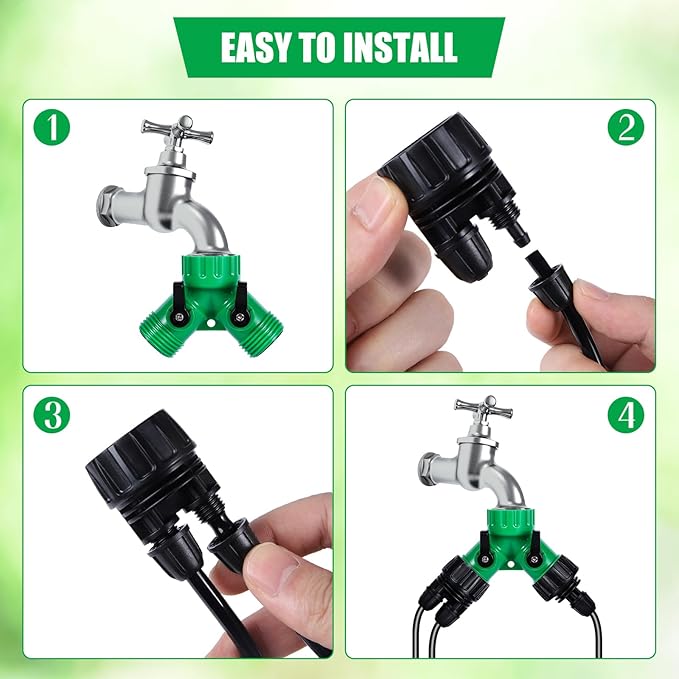 EASY TO INSTALL

1

2

3

4