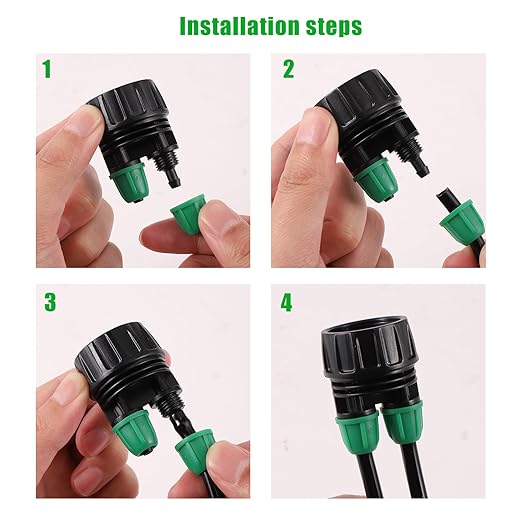 Installation steps

1

2

3

4