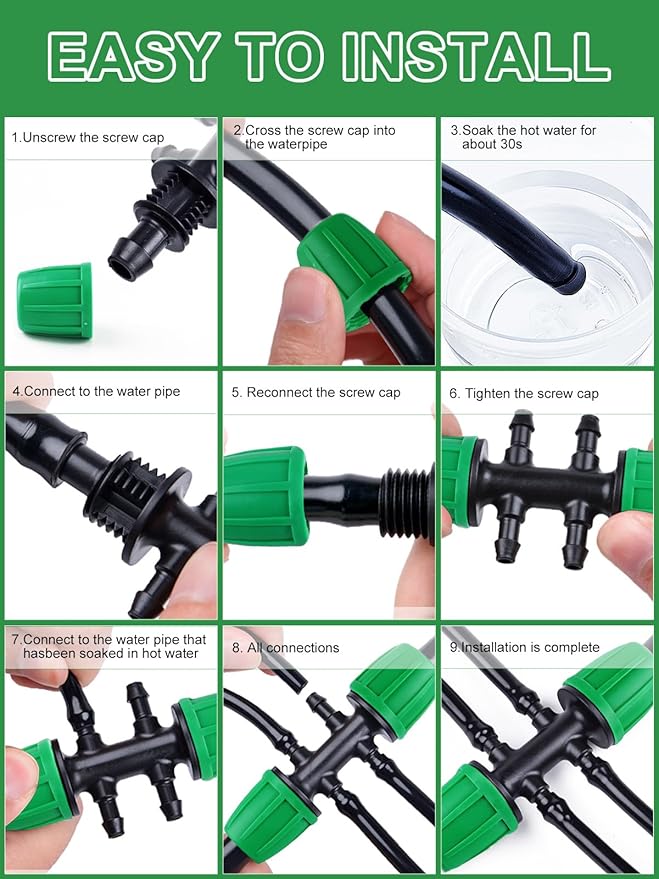 EASY TO INSTALL

1.Unscrew the screw cap

2.Cross the screw cap into the waterpipe

3.Soak the hot water for about 30s

4.Connect to the water pipe

5. Reconnect the screw cap

6. Tighten the screw cap

7.Connect to the water pipe that hasbeen soaked in hot water

8. All connections

9.Installation is complete