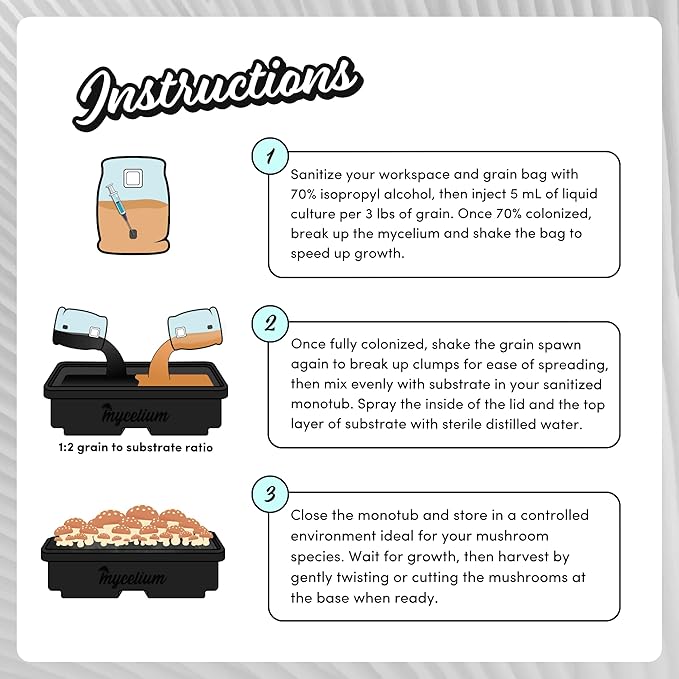 Instructions

1

Sanitize your workspace and grain bag with 70% isopropyl alcohol, then inject 5 mL of liquid culture per 3 lbs of grain. Once 70% colonized, break up the mycelium and shake the bag to speed up growth.

mycelium

1:2 grain to substrate ratio

2

Once fully colonized, shake the grain spawn again to break up clumps for ease of spreading, then mix evenly with substrate in your sanitized monotub. Spray the inside of the lid and the top layer of substrate with sterile distilled water.

mycelium

3

Close the monotub and store in a controlled environment ideal for your mushroom species. Wait for growth, then harvest by gently twisting or cutting the mushrooms at the base when ready.